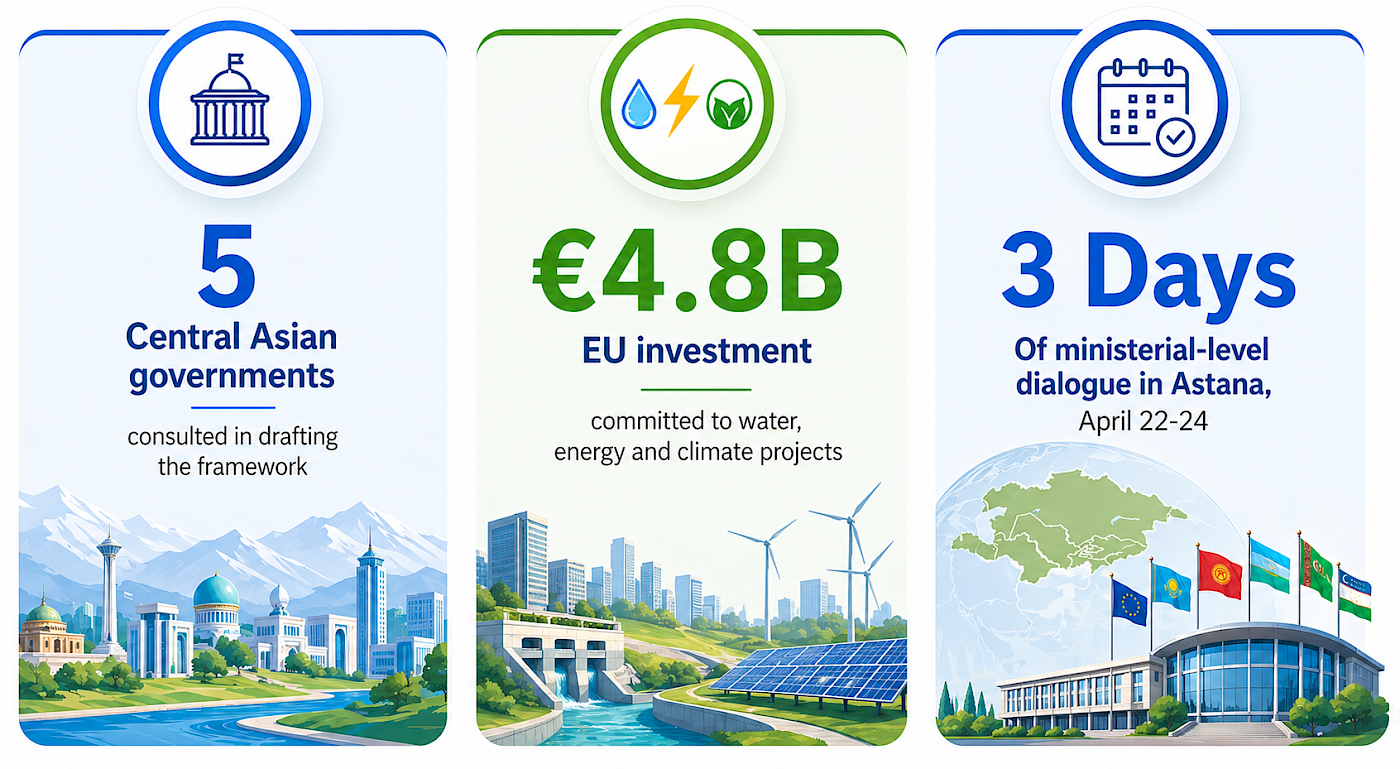 5
Central Asian governments

consulted in drafting the framework

€4.8B
EU investment

committed to water, energy and climate projects

3 Days
Of ministerial-level dialogue in Astana,
April 22-24